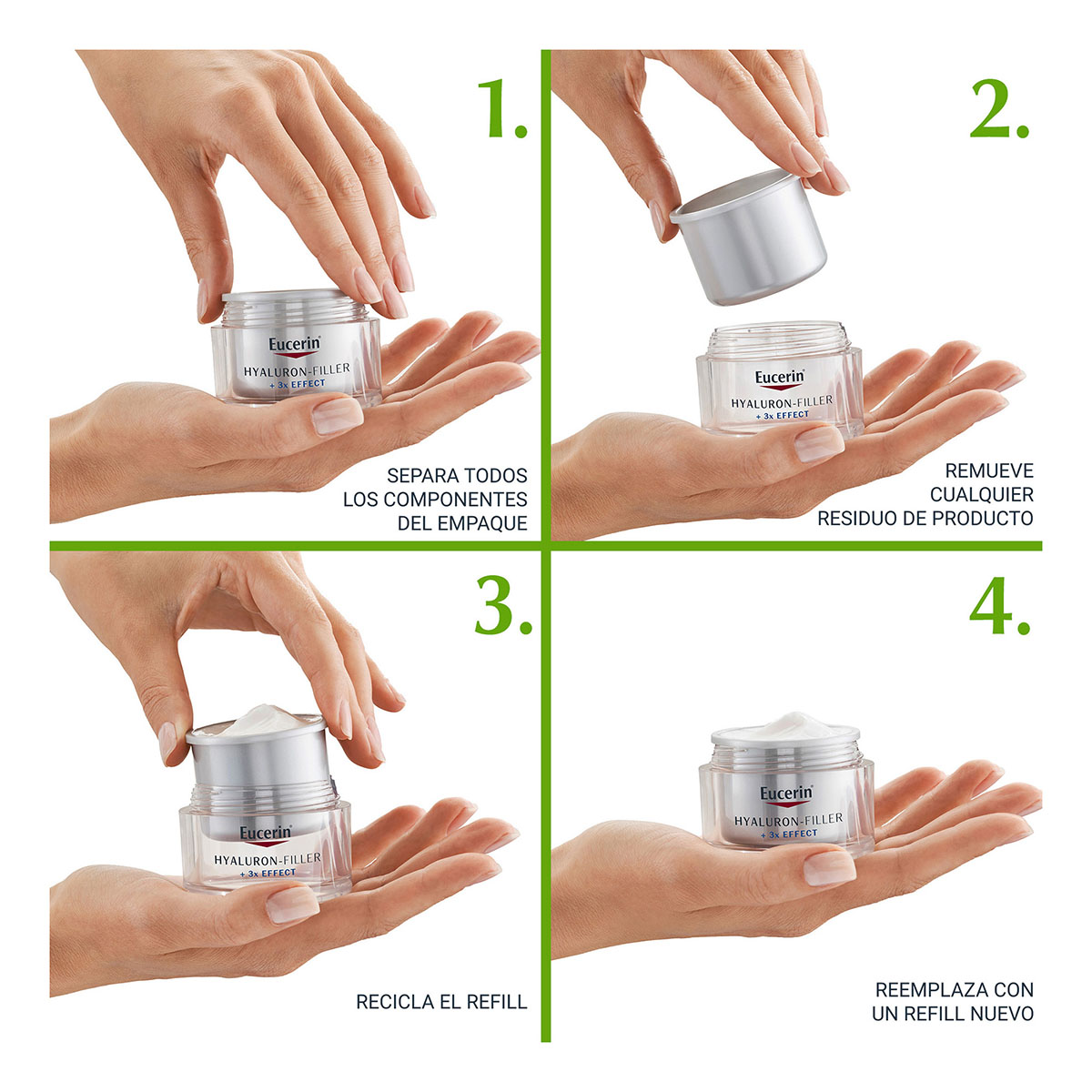 1.

Eucerin
HYALURON-FILLER
+ 3x EFFECT

SEPARA TODOS LOS COMPONENTES DEL EMPAQUE

2.

Eucerin
HYALURON-FILLER
+ 3x EFFECT

REMUEVE CUALQUIER RESIDUO DE PRODUCTO

3.

Eucerin
HYALURON-FILLER
+ 3x EFFECT

RECICLA EL REFILL

4.

Eucerin
HYALURON-FILLER
+ 3x EFFECT

REEMPLAZA CON UN REFILL NUEVO