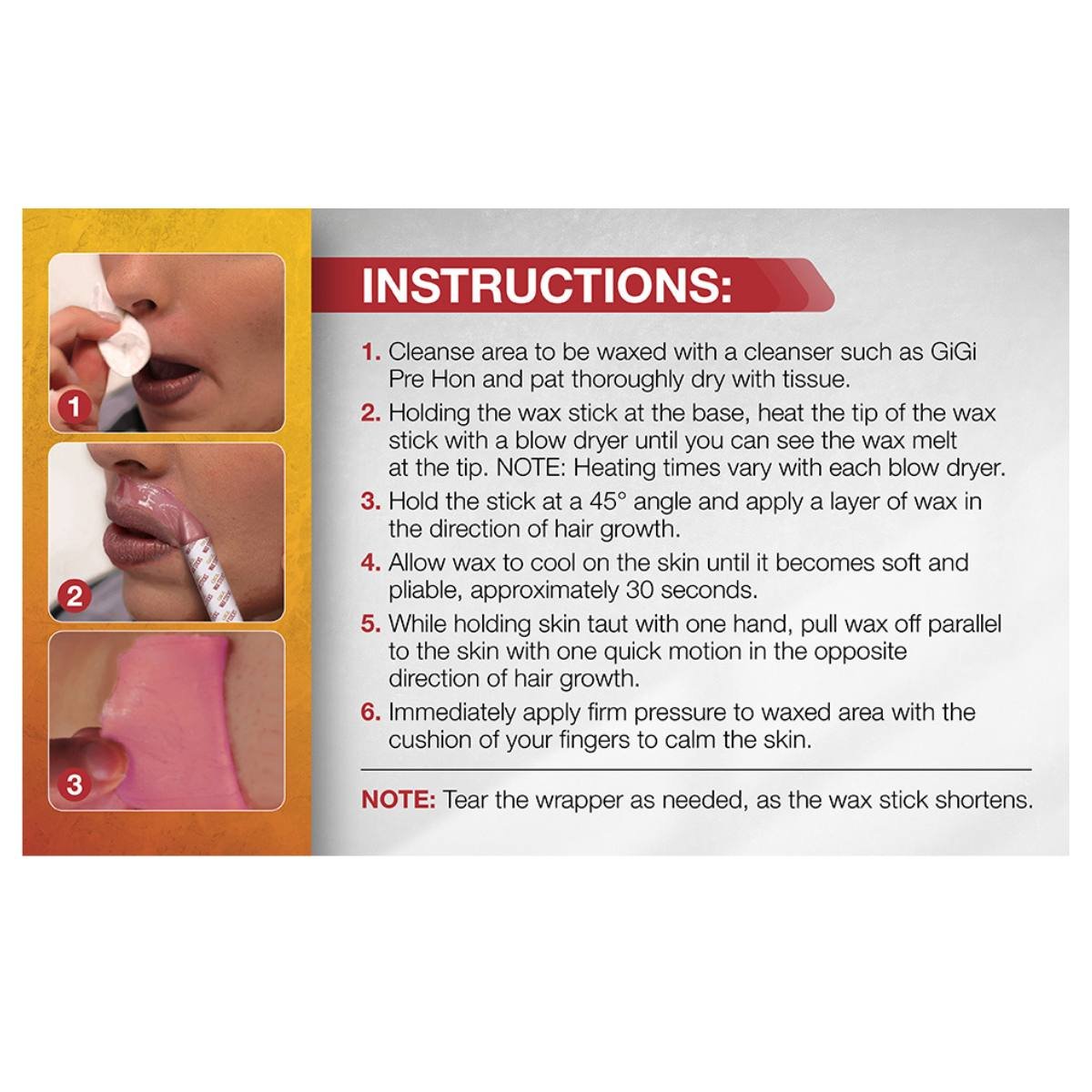 1

2

3

INSTRUCTIONS:

1. Cleanse area to be waxed with a cleanser such as GiGi Pre Hon and pat thoroughly dry with tissue.

2. Holding the wax stick at the base, heat the tip of the wax stick with a blow dryer until you can see the wax melt at the tip. NOTE: Heating times vary with each blow dryer.

3. Hold the stick at a 45° angle and apply a layer of wax in the direction of hair growth.

4. Allow wax to cool on the skin until it becomes soft and pliable, approximately 30 seconds.

5. While holding skin taut with one hand, pull wax off parallel to the skin with one quick motion in the opposite direction of hair growth.

6. Immediately apply firm pressure to waxed area with the cushion of your fingers to calm the skin.

NOTE: Tear the wrapper as needed, as the wax stick shortens.